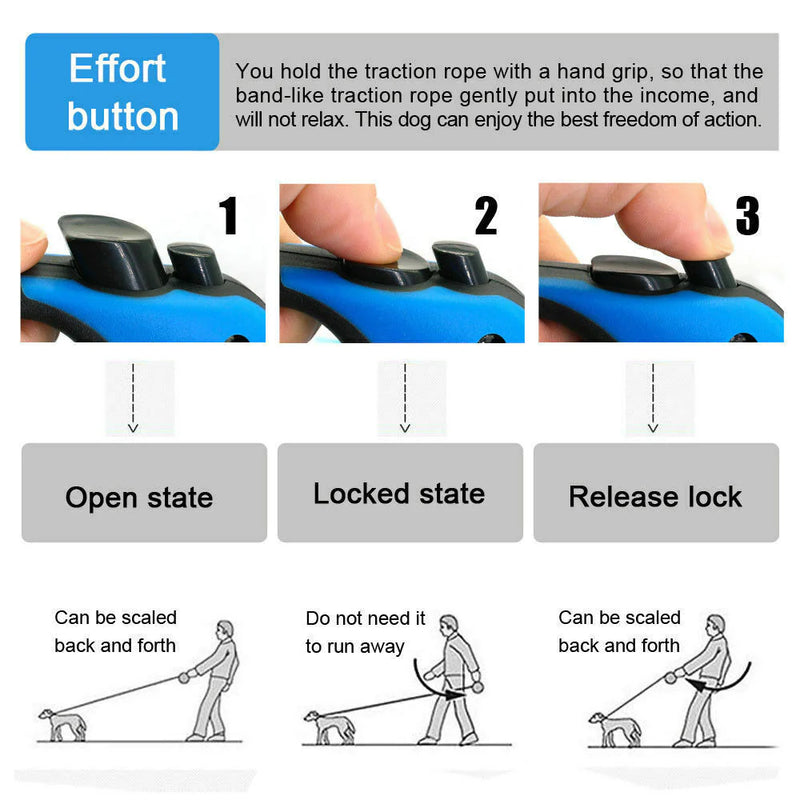 Effort button

You hold the traction rope with a hand grip, so that the band-like traction rope gently put into the income, and will not relax. This dog can enjoy the best freedom of action.

1

2

3

Open state

Locked state

Release lock

Can be scaled back and forth

Do not need it to run away

Can be scaled back and forth