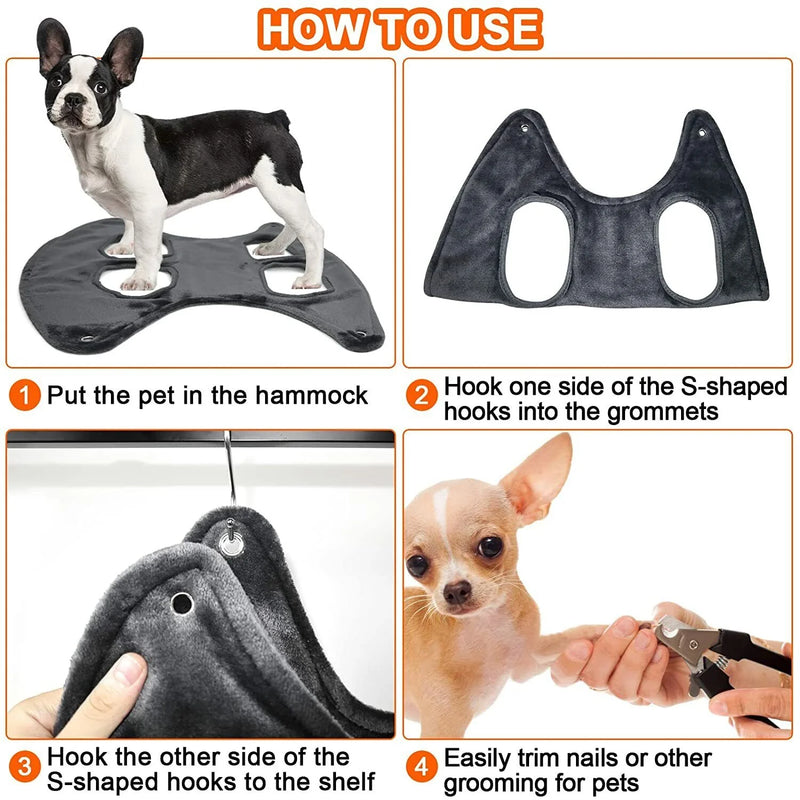 HOW TO USE

1 Put the pet in the hammock

2 Hook one side of the S-shaped hooks into the grommets

3 Hook the other side of the S-shaped hooks to the shelf

4 Easily trim nails or other grooming for pets